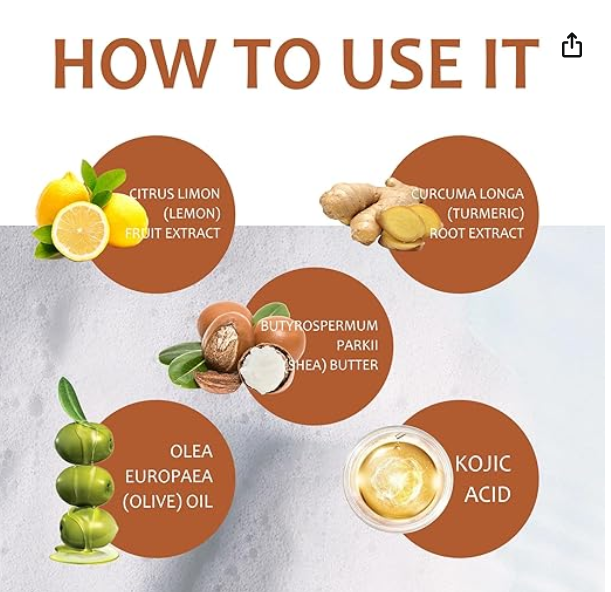 HOW TO USE IT

CITRUS LIMON (LEMON) FRUIT EXTRACT

CURCUMA LONGA (TURMERIC) ROOT EXTRACT

BUTYROSPERMUM PARKII (SHEA) BUTTER

OLEA EUROPAEA (OLIVE) OIL

KOJIC ACID